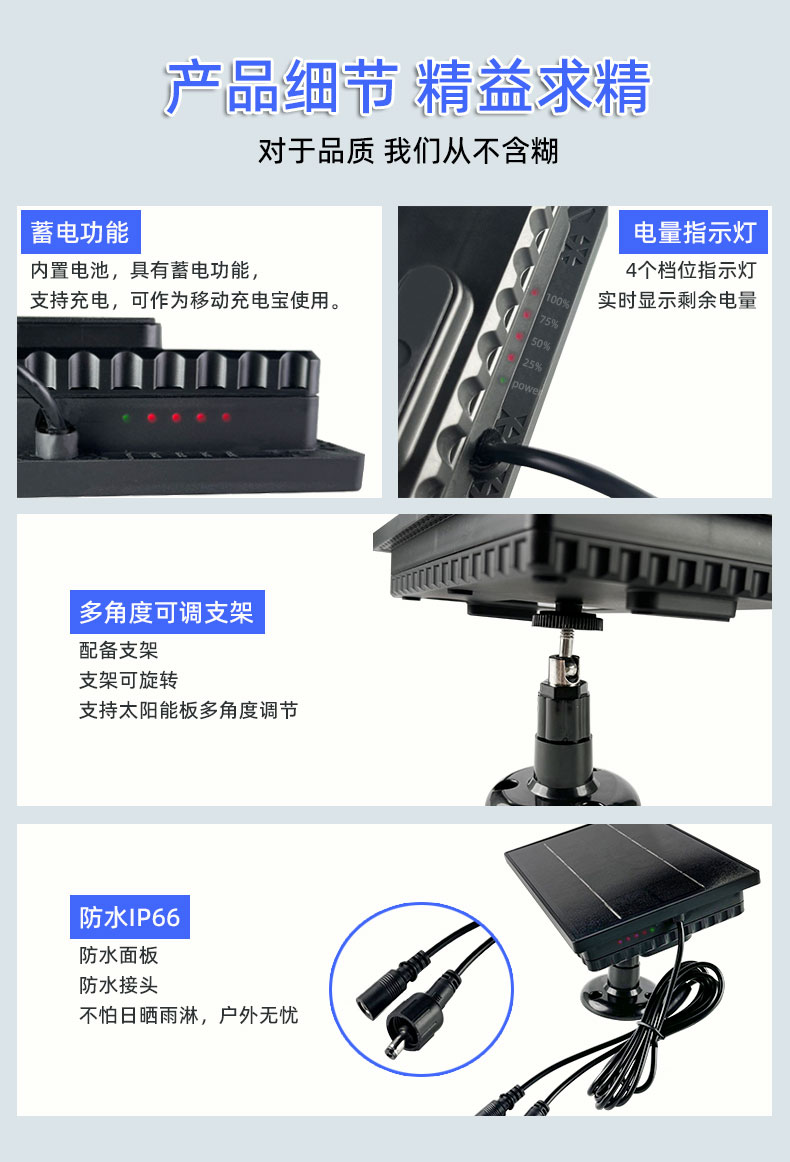 产品细节 精益求精

对于品质 我们从不含糊

蓄电功能

内置电池，具有蓄电功能，
支持充电，可作为移动充电宝使用。

电量指示灯

4个档位指示灯
实时显示剩余电量

100%
75%
50%
25%
power

多角度可调支架

配备支架
支架可旋转
支持太阳能板多角度调节

防水IP66

防水面板
防水接头
不怕日晒雨淋，户外无忧